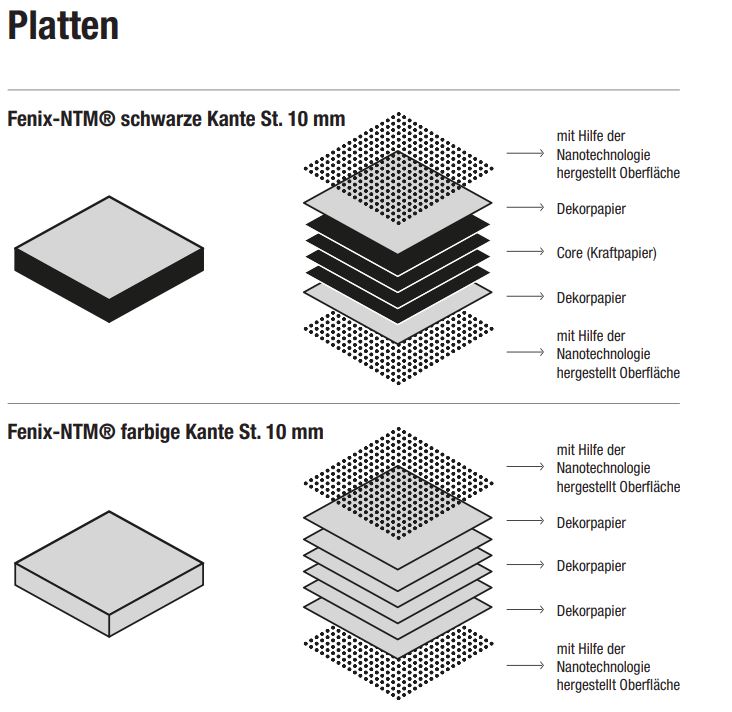 Platten

Fenix-NTM® schwarze Kante St. 10 mm

mit Hilfe der Nanotechnologie hergestellt Oberfläche

Dekorpapier

Core (Kraftpapier)

Dekorpapier

mit Hilfe der Nanotechnologie hergestellt Oberfläche

Fenix-NTM® farbige Kante St. 10 mm

mit Hilfe der Nanotechnologie hergestellt Oberfläche

Dekorpapier

Dekorpapier

Dekorpapier

mit Hilfe der Nanotechnologie hergestellt Oberfläche