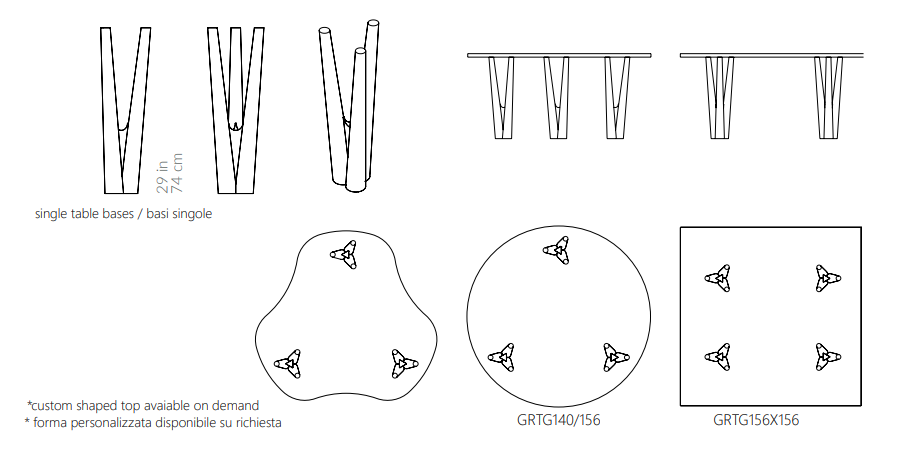 29 in
74 cm

single table bases / basi singole

*custom shaped top avaiable on demand
* forma personalizzata disponibile su richiesta

GRTG140/156

GRTG156X156