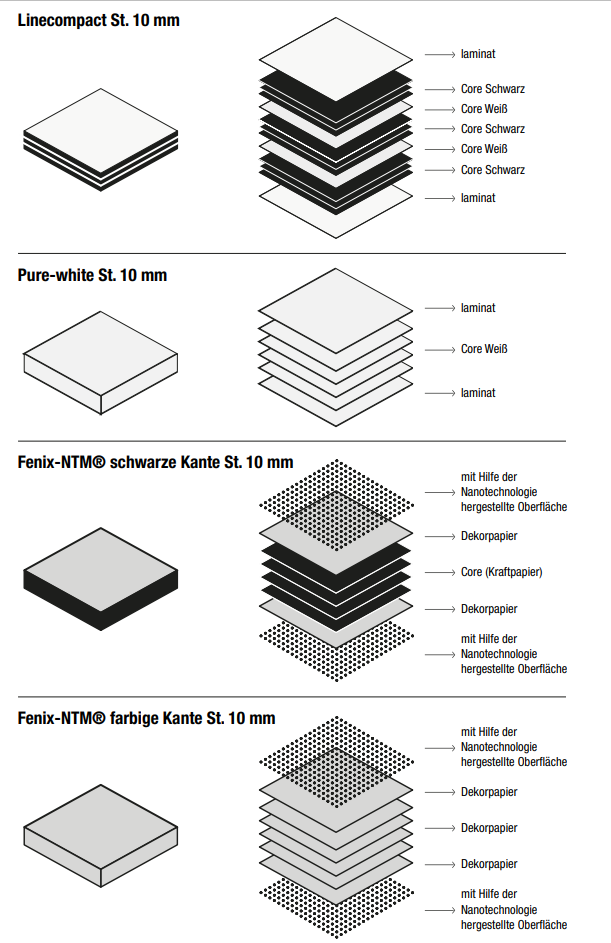 Linecompact St. 10 mm

laminat
Core Schwarz
Core Weiß
Core Schwarz
Core Weiß
Core Schwarz
laminat

Pure-white St. 10 mm

laminat
Core Weiß
laminat

Fenix-NTM® schwarze Kante St. 10 mm

mit Hilfe der Nanotechnologie hergestellte Oberfläche
Dekorpapier
Core (Kraftpapier)
Dekorpapier
mit Hilfe der Nanotechnologie hergestellte Oberfläche

Fenix-NTM® farbige Kante St. 10 mm

mit Hilfe der Nanotechnologie hergestellte Oberfläche
Dekorpapier
Dekorpapier
Dekorpapier
mit Hilfe der Nanotechnologie hergestellte Oberfläche